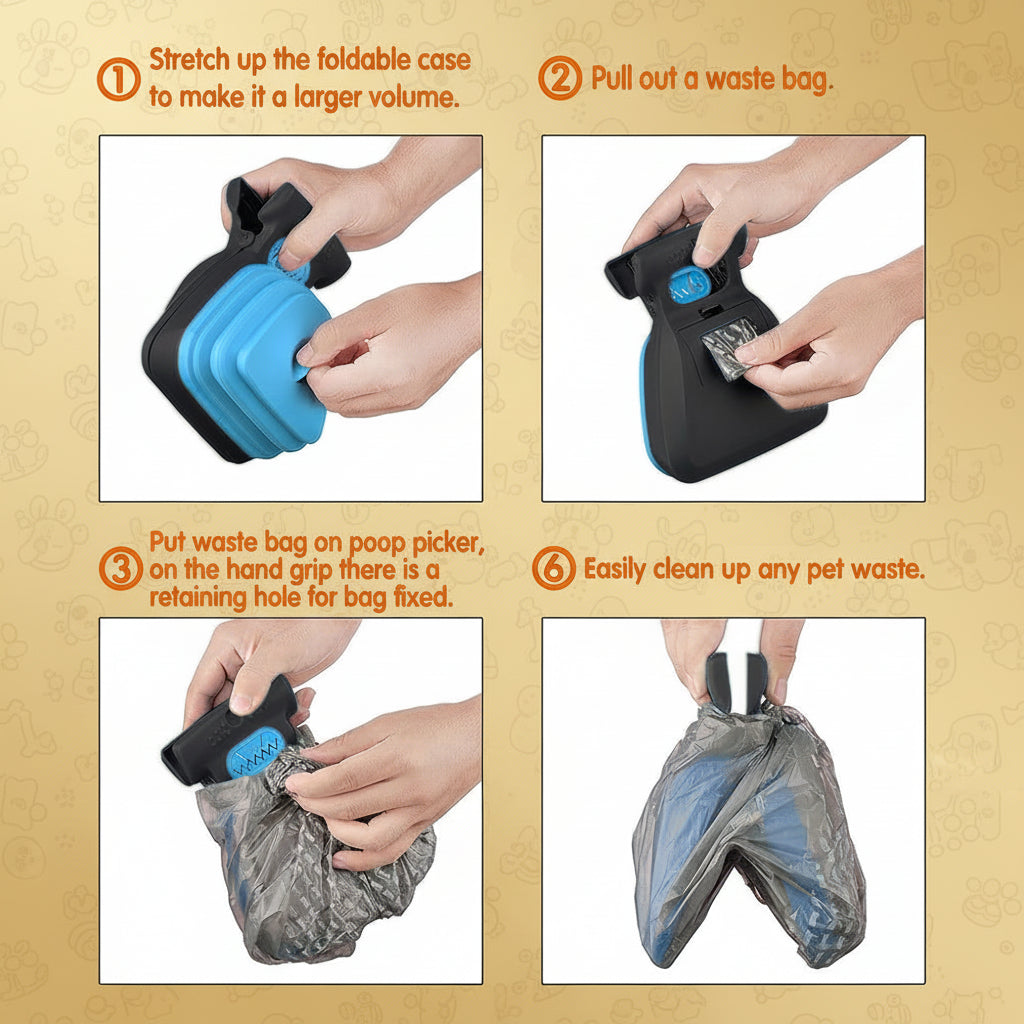 ① Stretch up the foldable case to make it a larger volume.

② Pull out a waste bag.

③ Put waste bag on poop picker, on the hand grip there is a retaining hole for bag fixed.

⑥ Easily clean up any pet waste.